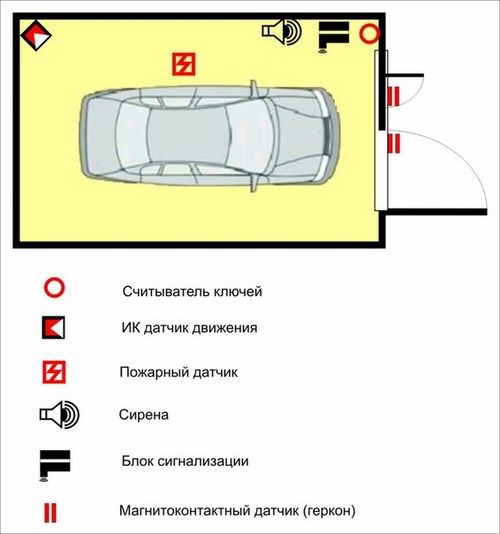 Считыватель ключей

ИК датчик движения

Пожарный датчик

Сирена

Блок сигнализации

Магнитоконтактный датчик (геркон)